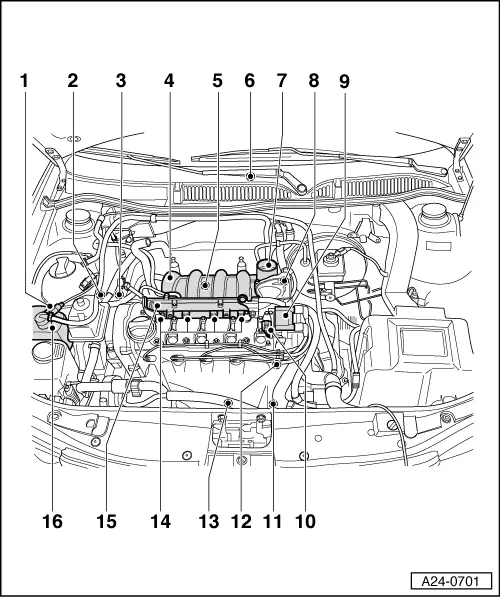 1 2 3 4 5 6 7 8 9

16 15 14 13 12 11 10

A24-0701