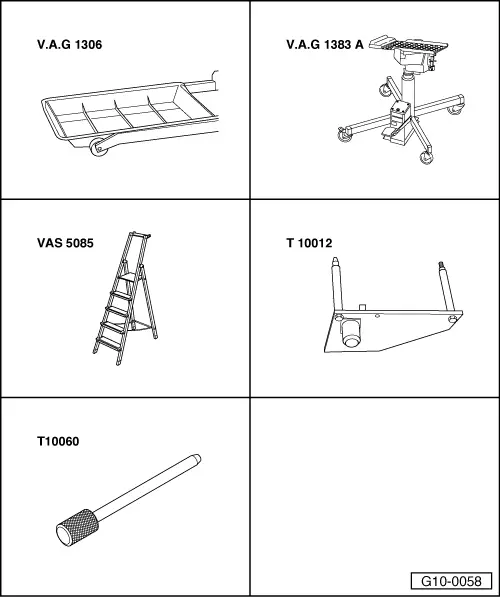 V.A.G 1306

V.A.G 1383 A

VAS 5085

T 10012

T10060

G10-0058