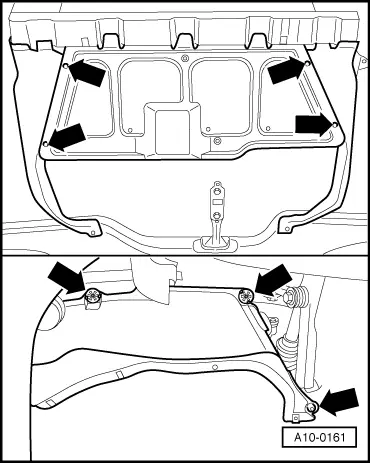 A10-0161