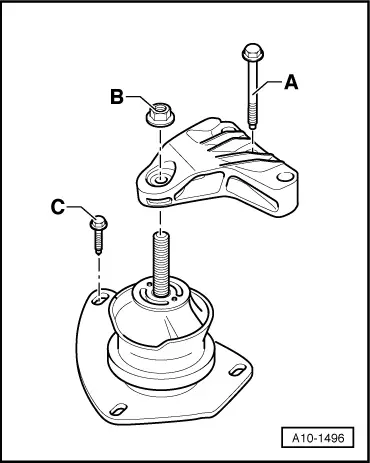 A
B
C
A10-1496