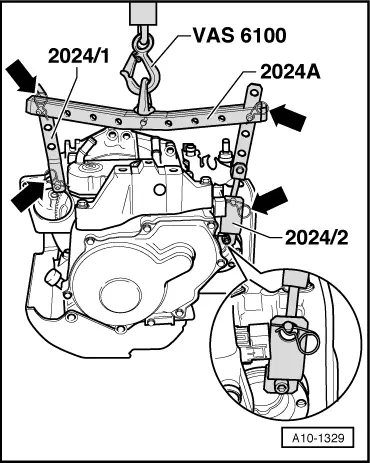 VAS 6100

2024/1

2024A

2024/2

A10-1329