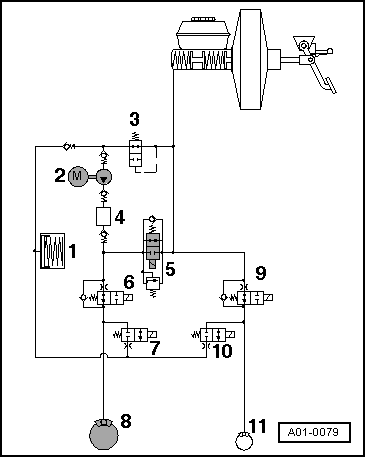 3
2
M
4
1
5
6
9
7
10
8
11
A01-0079