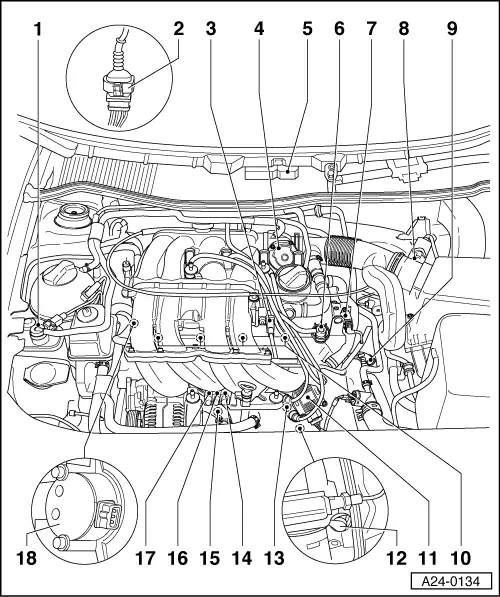 1 2 3 4 5 6 7 8 9

18 17 16 15 14 13 12 11 10

A24-0134