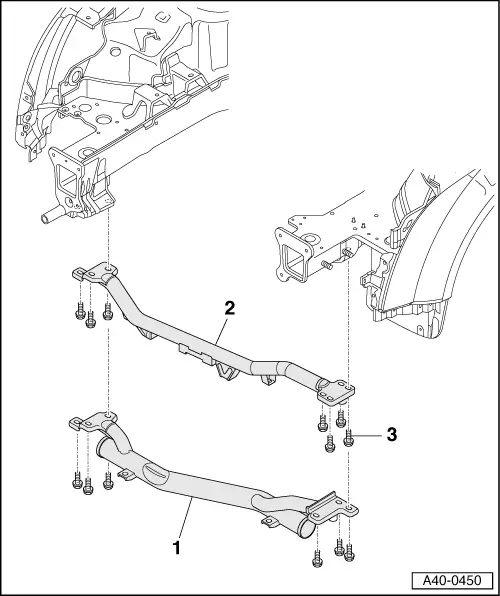 2

3

1

A40-0450