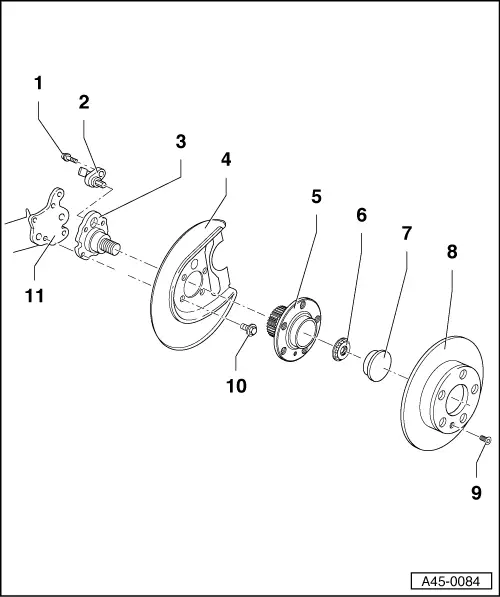 1
2
3
4
5
6
7
8
11
10
9
A45-0084