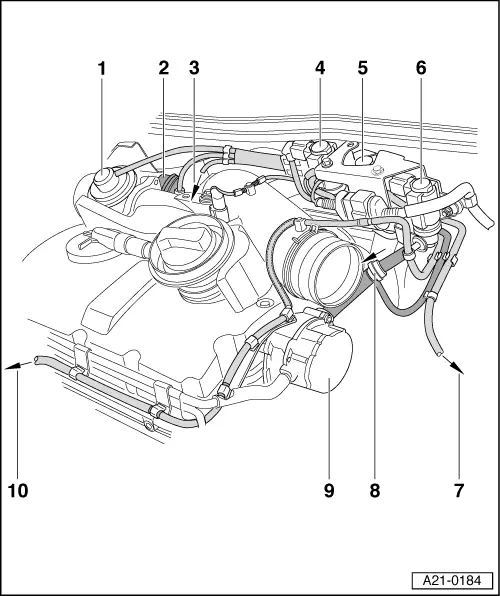 1
2
3
4
5
6
10
9
8
7
A21-0184