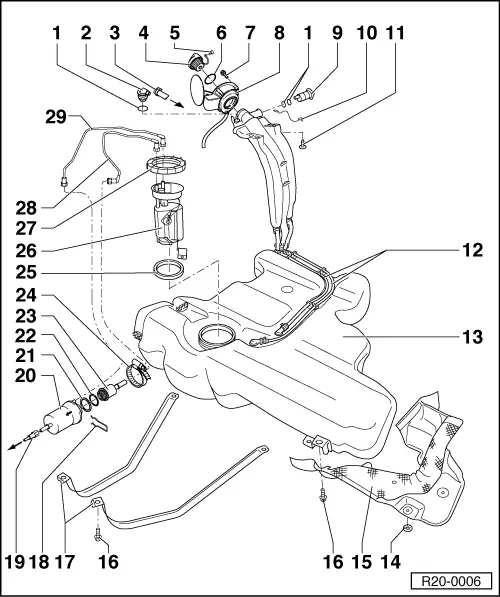 1 2 3 4 5 6 7 8 1 9 10 11

29

28

27

26

25

24

23

22

21

20

12

13

19 18 17 16

16 15 14

R20-0006