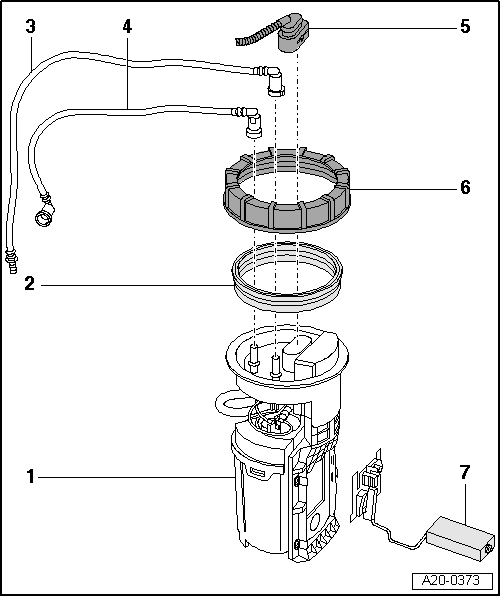 3
4
5
6
2
1
7
A20-0373