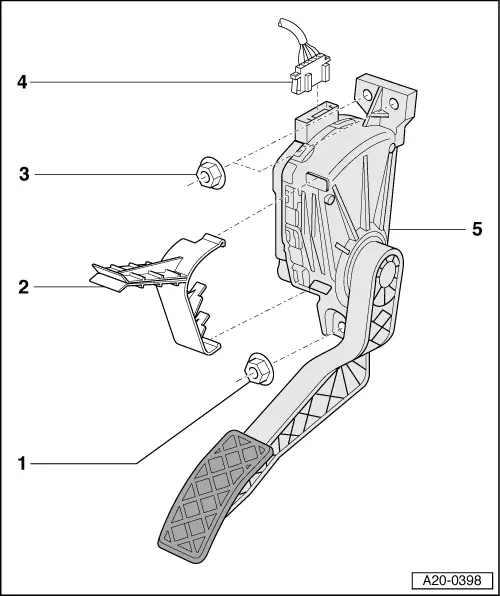 4

3

5

2

1

A20-0398