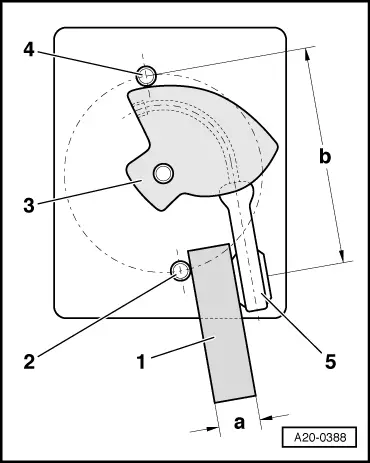 4
b
3
2
1
5
a
A20-0388