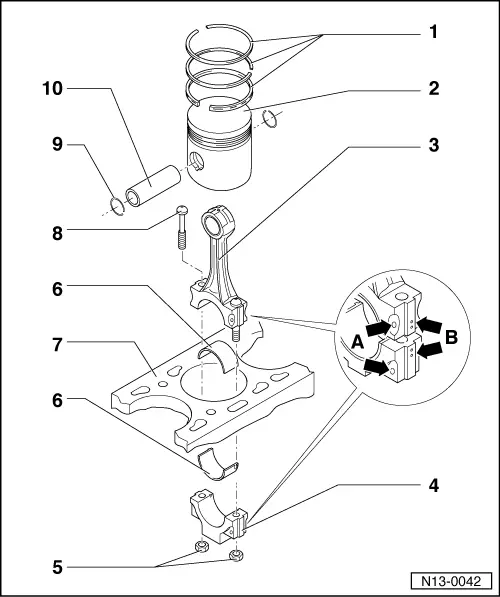 1
10
2
9
3
8
6
A
B
7
6
4
5
N13-0042