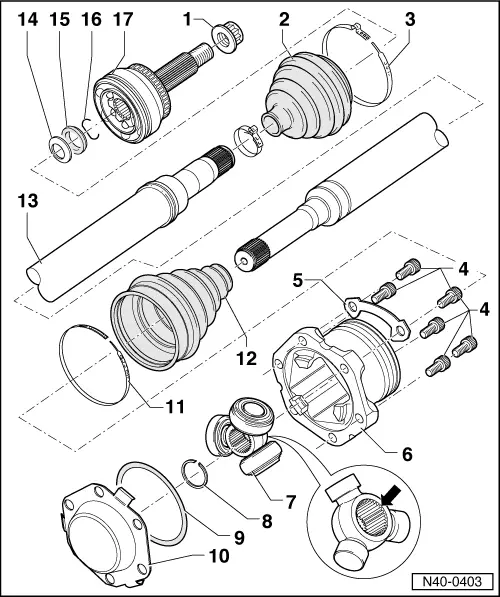 14 15 16 17 1 2 3

13

5 4

4

12

11

6

7

8

9

10

N40-0403