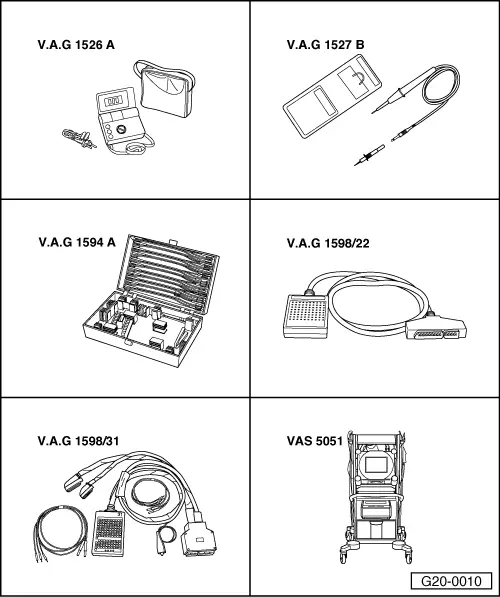 V.A.G 1526 A

V.A.G 1527 B

V.A.G 1594 A

V.A.G 1598/22

V.A.G 1598/31

VAS 5051

G20-0010