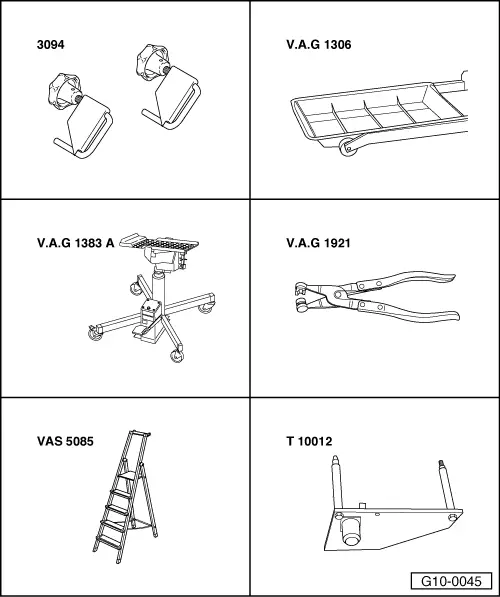 3094

V.A.G 1306

V.A.G 1383 A

V.A.G 1921

VAS 5085

T 10012

G10-0045