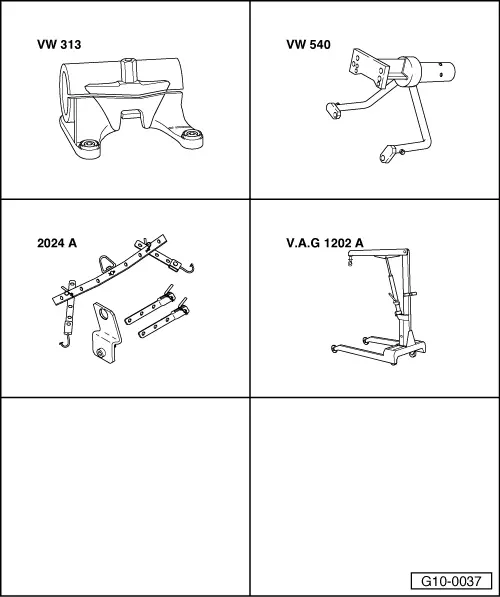 VW 313

VW 540

2024 A

V.A.G 1202 A

G10-0037