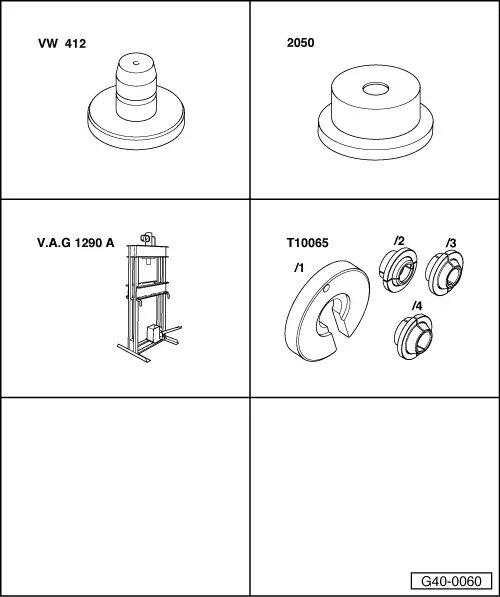 VW 412

2050

V.A.G 1290 A

T10065

/1

/2

/3

/4

G40-0060