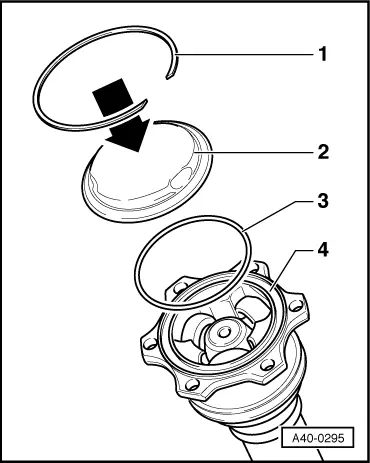 1
2
3
4
A40-0295