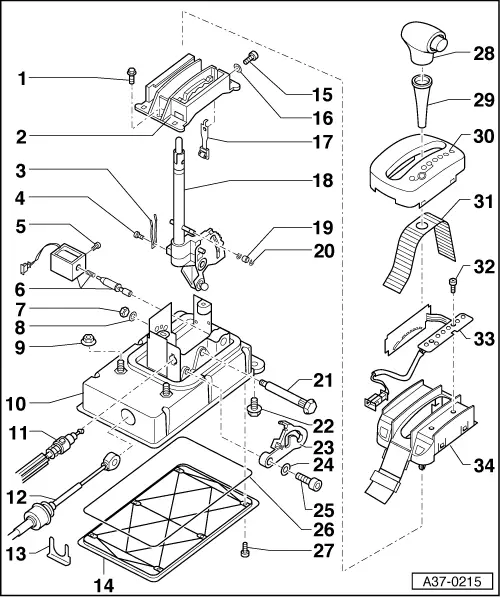 1
2
3
4
5
6
7
8
9
10
11
12
13
14
15
16
17
18
19
20
21
22
23
24
25
26
27
28
29
30
31
32
33
34
A37-0215