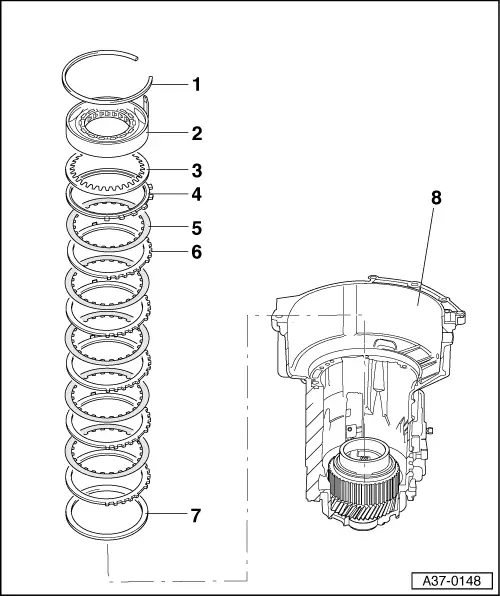 1
2
3
4
5
6
7
8
A37-0148