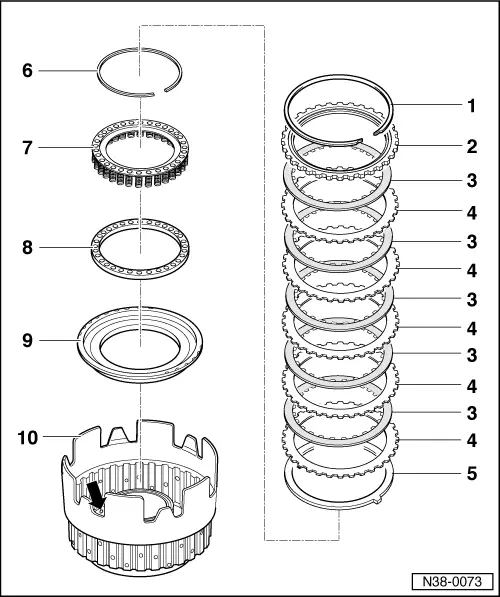 6
7
8
9
10
1
2
3
4
3
4
3
4
3
4
3
4
5
N38-0073