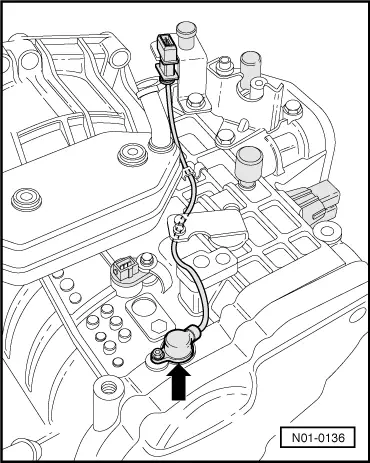 N01-0136