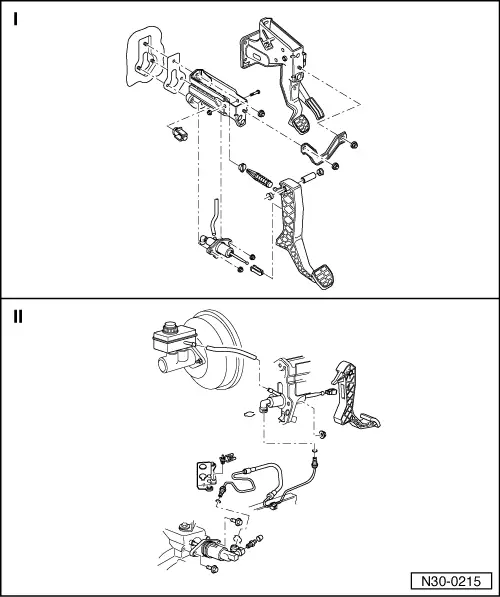 I

II

N30-0215