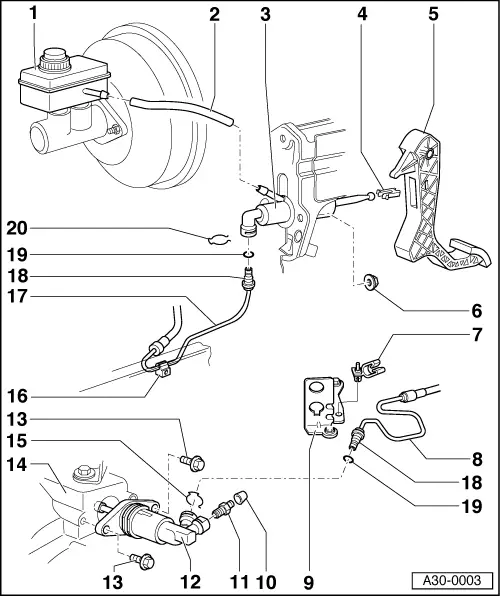 1
2
3
4
5
20
19
18
17
6
7
16
13
15
14
8
18
19
13
12
11
10
9
A30-0003