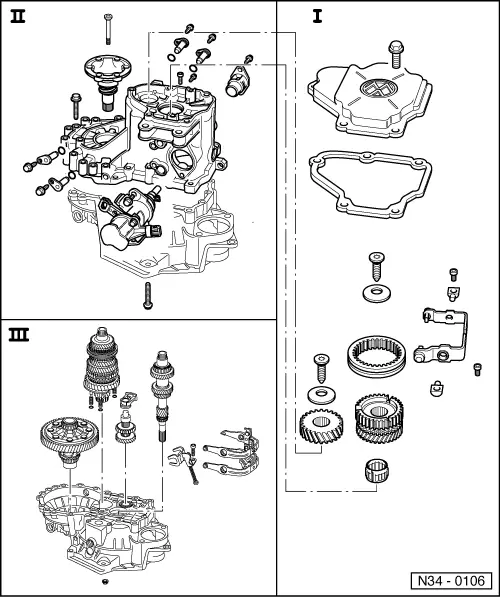 II

I

III

N34 - 0106