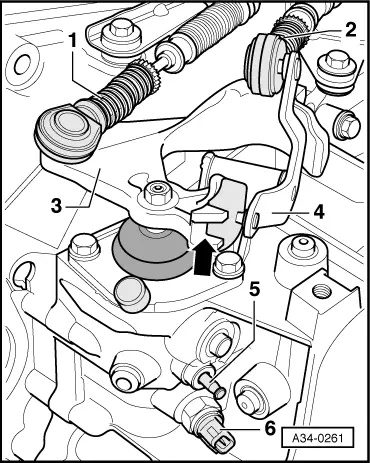 1
2
3
4
5
6
A34-0261