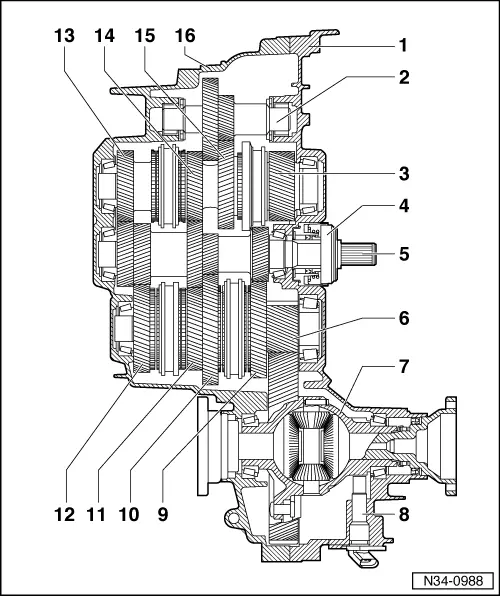 13 14 15 16

1
2
3
4
5
6
7
8

12 11 10 9

N34-0988