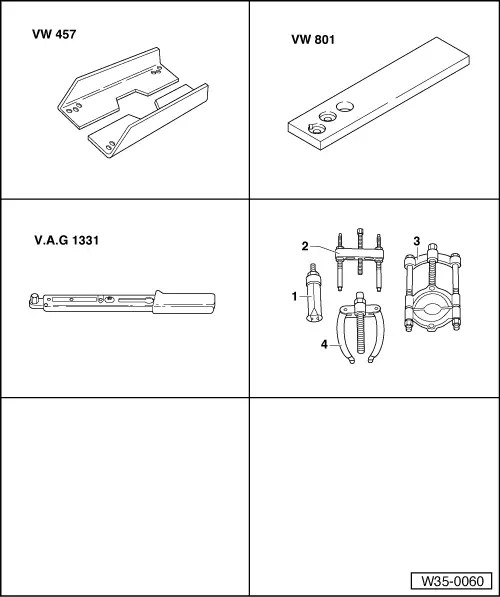 VW 457

VW 801

V.A.G 1331

2
3
1
4

W35-0060