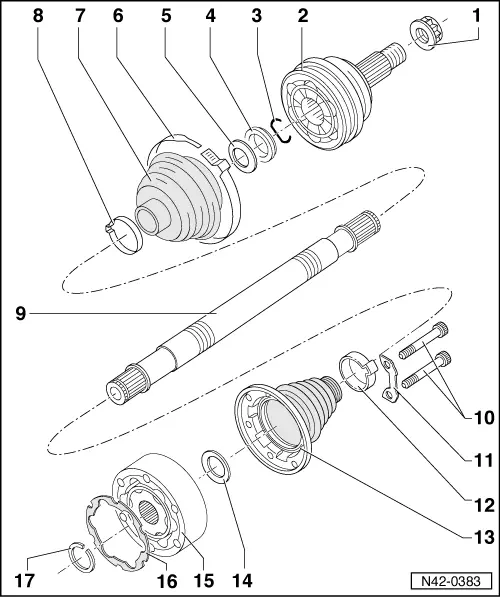 8 7 6 5 4 3 2 1

9

10

11

12

13

17 16 15 14

N42-0383