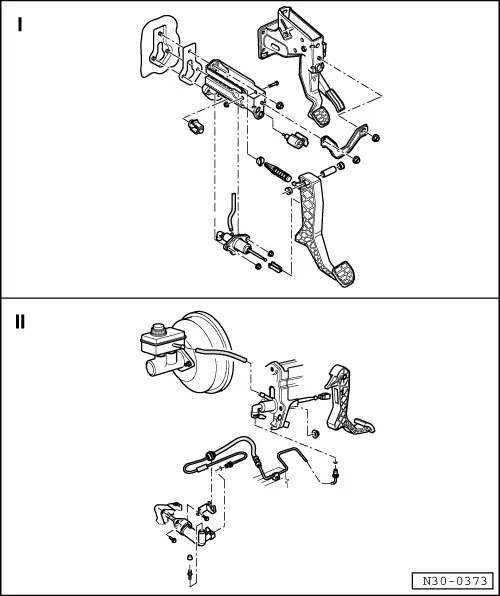 I

II

N30-0373