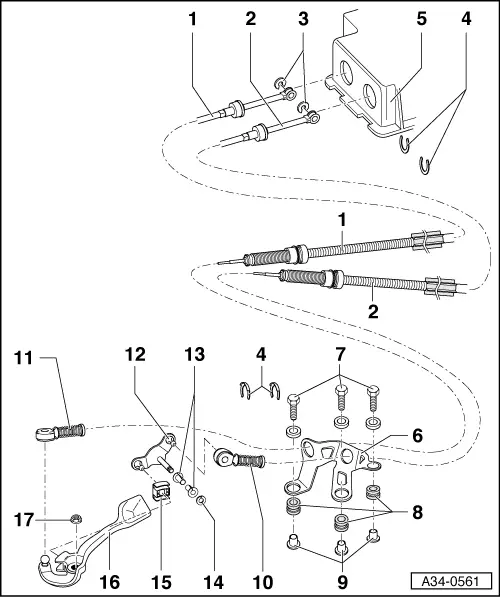 1 2 3 5 4

1

2

11 12 13 4 7

6

8

17

16 15 14 10 9

A34-0561