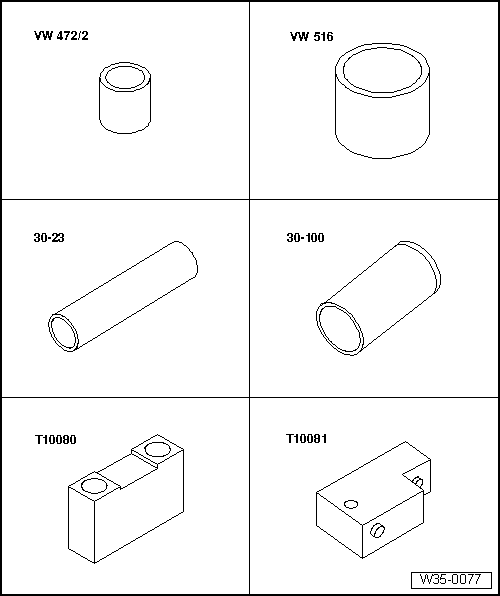 VW 472/2

VW 516

30-23

30-100

T10080

T10081

W35-0077