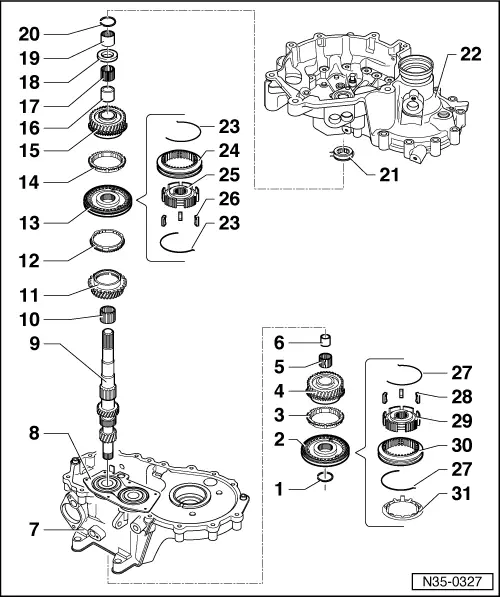 20
19
18
17
16
15
14
13
12
11
10
9
8
7
23
24
25
26
23
22
21
6
5
4
3
2
1
27
28
29
30
27
31
N35-0327