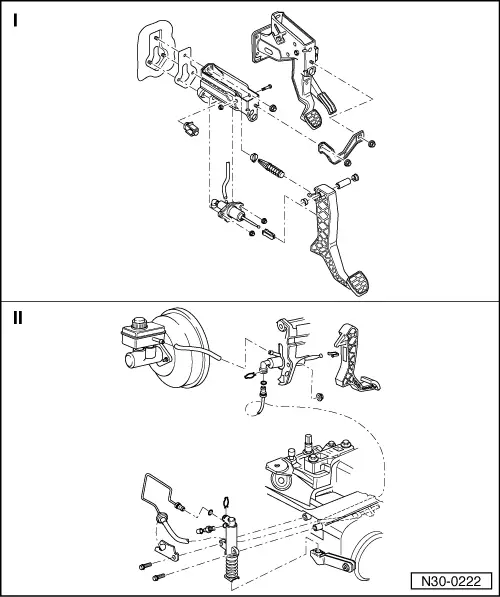 I

II

N30-0222