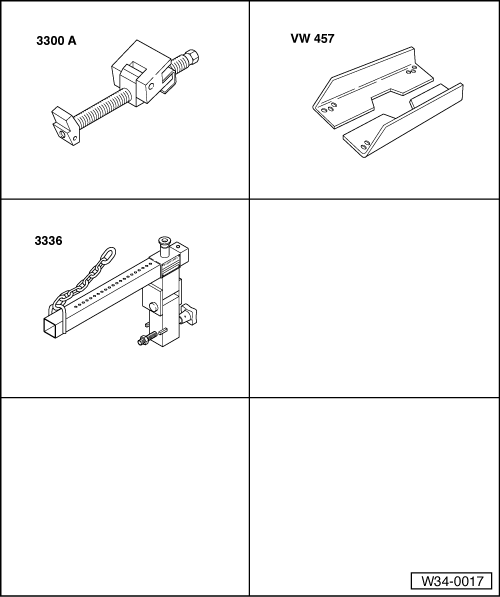 3300 A

VW 457

3336

W34-0017