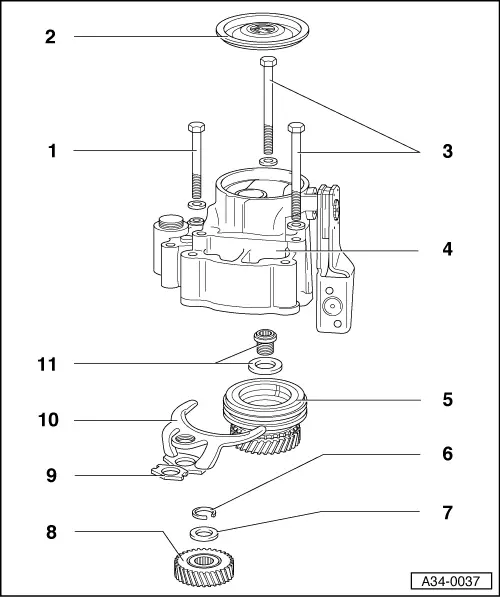 2
1
3
4
11
5
10
6
9
7
8
A34-0037