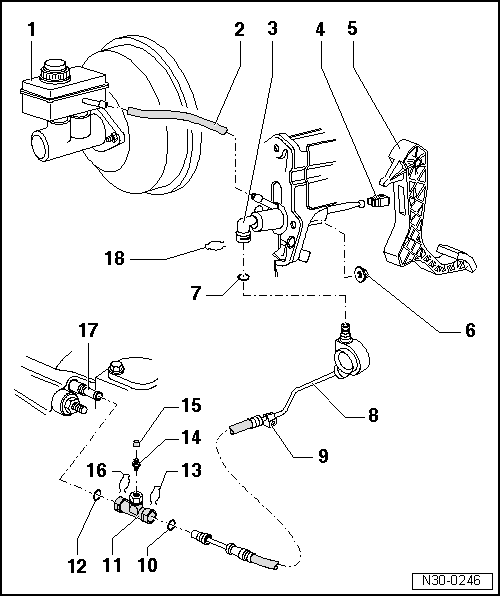 1
2
3
4
5
18
7
6
17
15
14
16
13
8
9
12
11
10
N30-0246