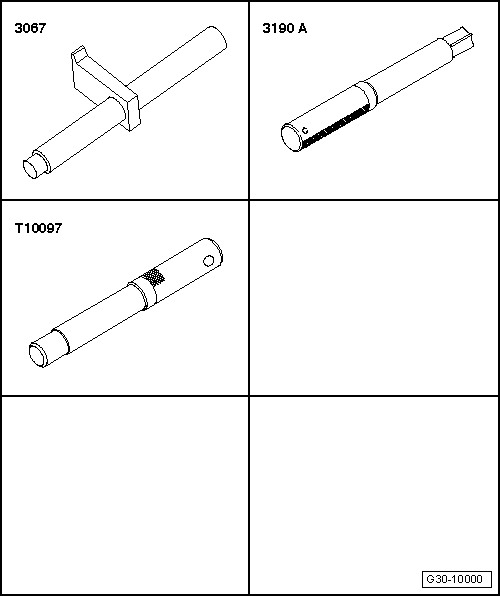 3067

3190 A

T10097

G30-10000