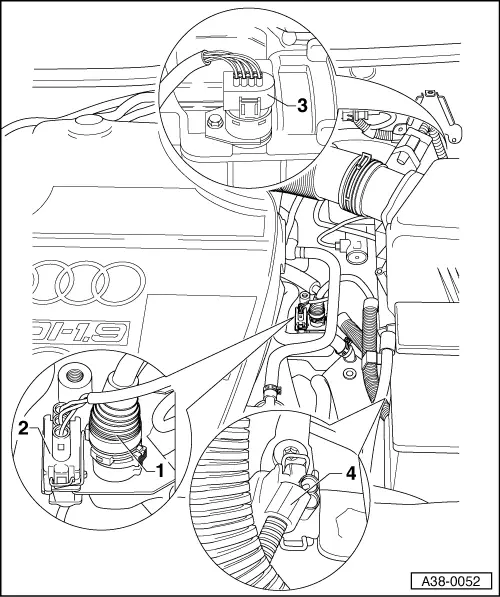 3

DI-1.9

2

1

4

A38-0052