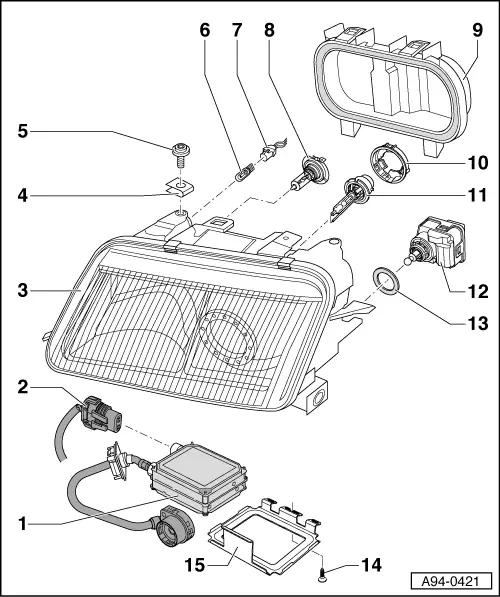 6
7
8
9
5
10
4
11
3
12
13
2
1
15
14
A94-0421