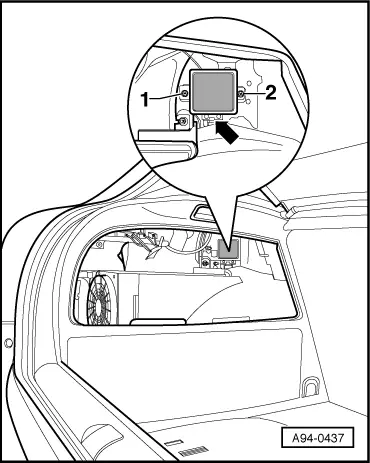 1
2
A94-0437