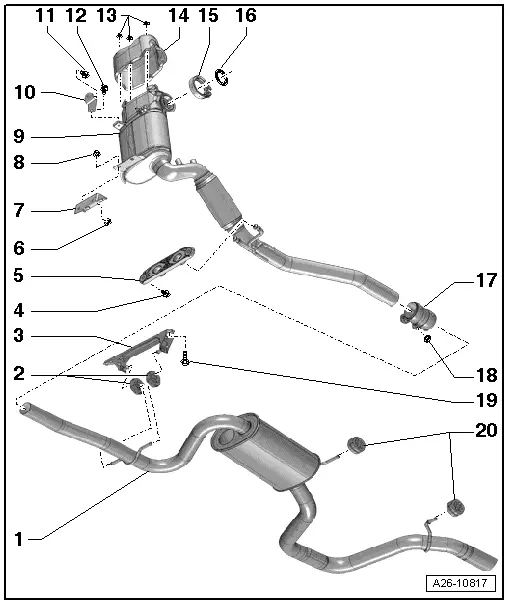 11 12 13 14 15 16
10
9
8
7
6
5
4
3
2
17
18
19
20
1
A26-10817