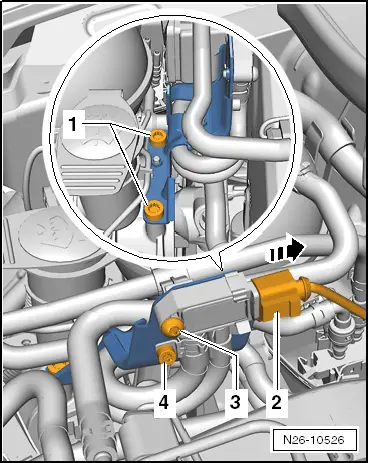 1
4
3
2
N26-10526