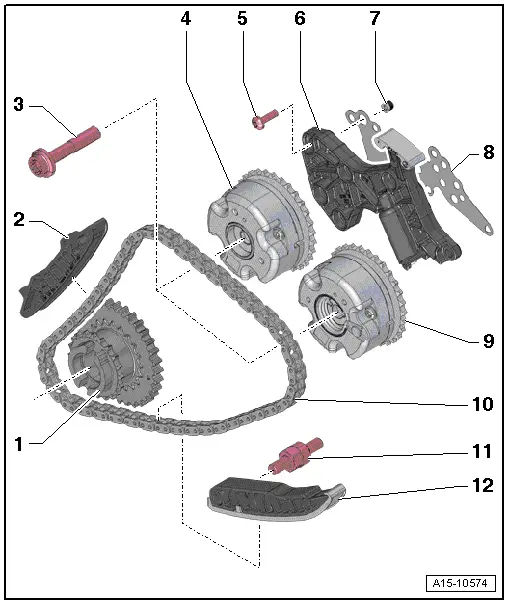 4
5
6
7
3
8
2
9
10
1
11
12
A15-10574