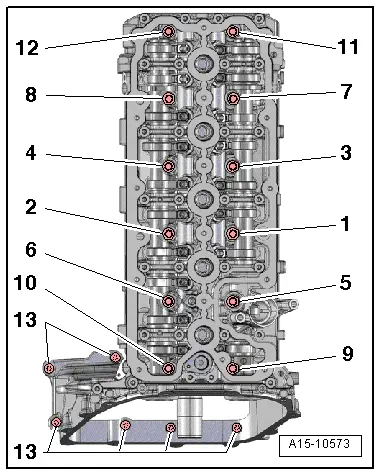 12
11
8
7
4
3
2
1
6
5
10
13
9
13
A15-10573