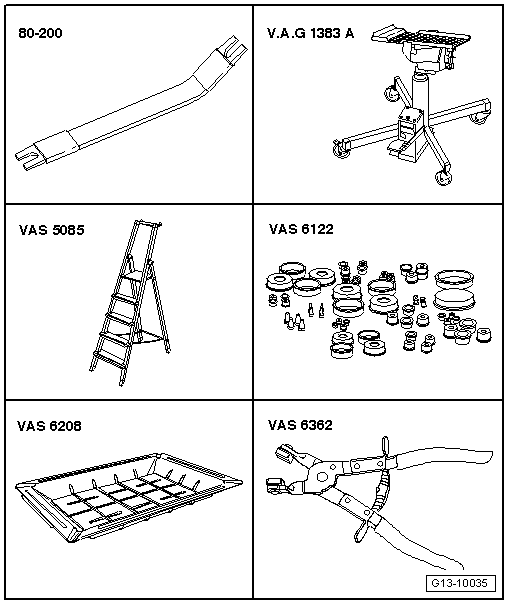 80-200

V.A.G 1383 A

VAS 5085

VAS 6122

VAS 6208

VAS 6362

G13-10035