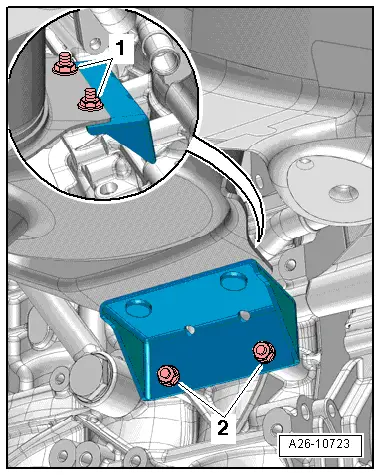 1

2

A26-10723